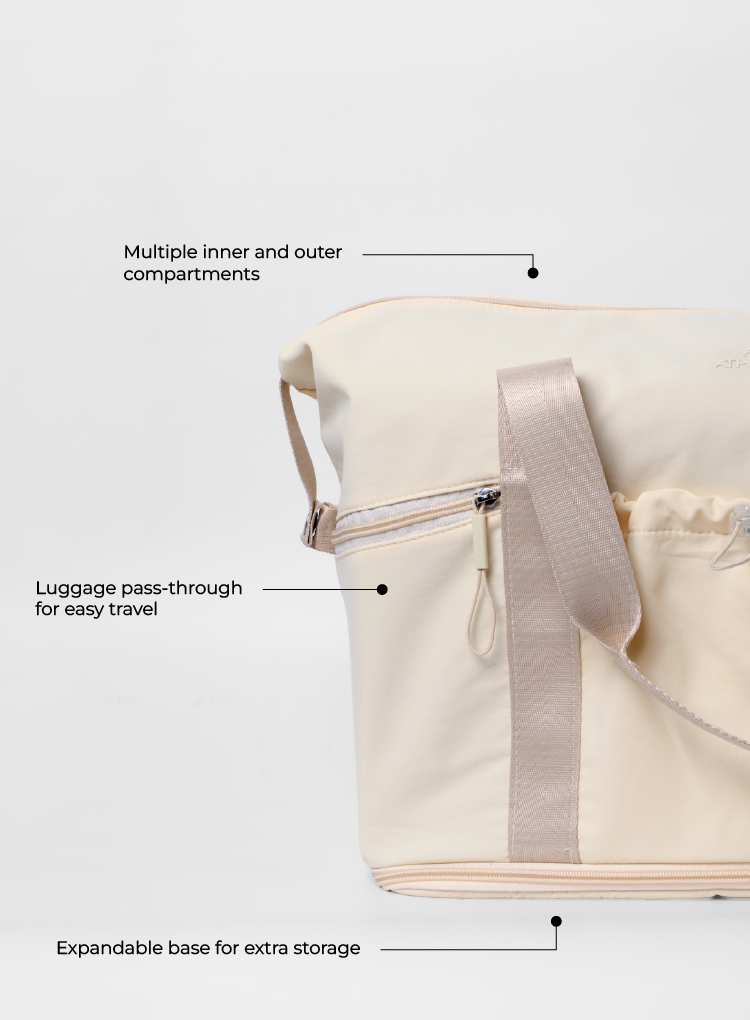 Multiple inner and outer compartments

Luggage pass-through for easy travel

Expandable base for extra storage