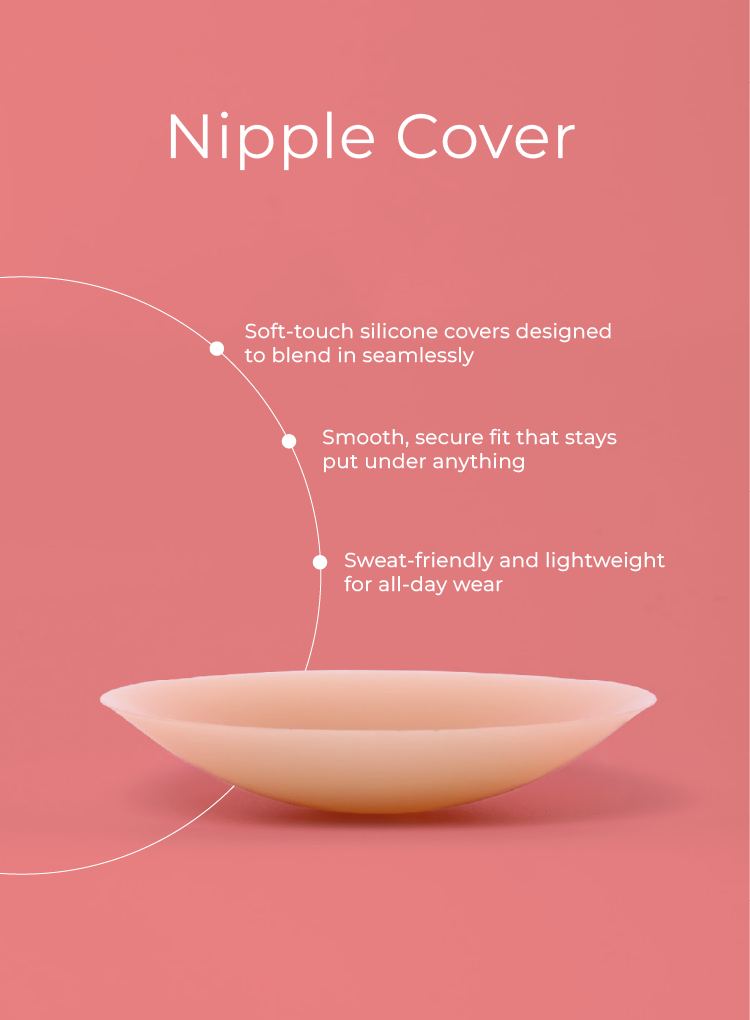 Nipple Cover

Soft-touch silicone covers designed to blend in seamlessly

Smooth, secure fit that stays put under anything

Sweat-friendly and lightweight for all-day wear